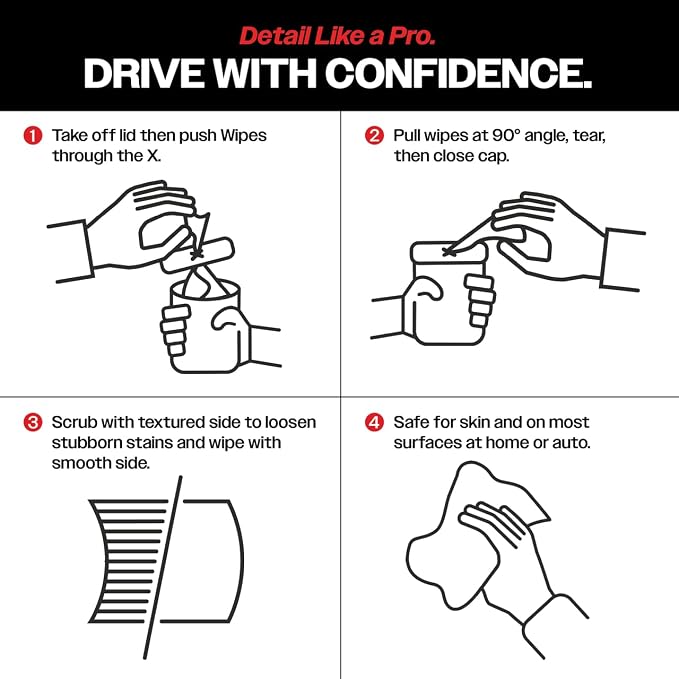 Detail Like a Pro.
DRIVE WITH CONFIDENCE.

1 Take off lid then push Wipes through the X.

2 Pull wipes at 90° angle, tear, then close cap.

3 Scrub with textured side to loosen stubborn stains and wipe with smooth side.

4 Safe for skin and on most surfaces at home or auto.