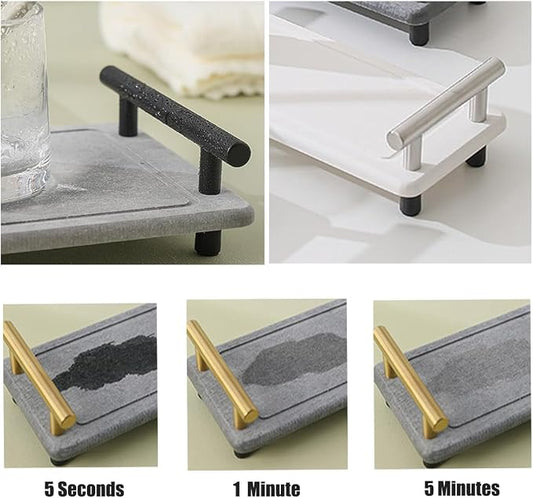 5 Seconds

1 Minute

5 Minutes