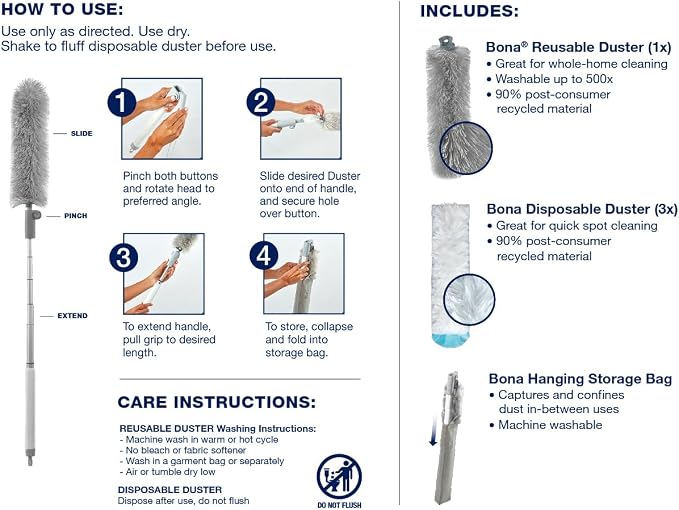 HOW TO USE:
Use only as directed. Use dry.
Shake to fluff disposable duster before use.

SLIDE

PINCH

EXTEND

1
Pinch both buttons and rotate head to preferred angle.

2
Slide desired Duster onto end of handle, and secure hole over button.

3
To extend handle, pull grip to desired length.

4
To store, collapse and fold into storage bag.

CARE INSTRUCTIONS:

REUSABLE DUSTER Washing Instructions:
- Machine wash in warm or hot cycle
- No bleach or fabric softener
- Wash in a garment bag or separately
- Air or tumble dry low

DISPOSABLE DUSTER
Dispose after use, do not flush

DO NOT FLUSH

INCLUDES:

Bona® Reusable Duster (1x)
• Great for whole-home cleaning
• Washable up to 500x
• 90% post-consumer recycled material

Bona Disposable Duster (3x)
• Great for quick spot cleaning
• 90% post-consumer recycled material

Bona Hanging Storage Bag
• Captures and confines dust in-between uses
• Machine washable