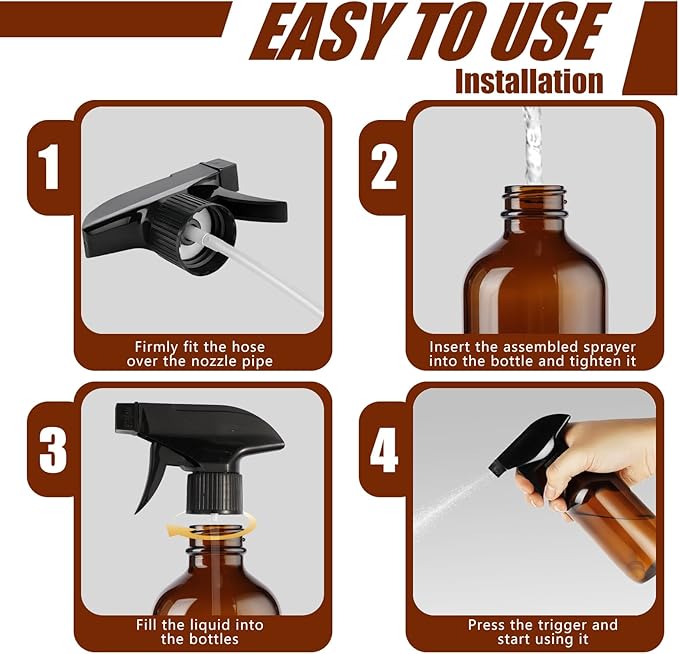 EASY TO USE

Installation

1

Firmly fit the hose over the nozzle pipe

2

Insert the assembled sprayer into the bottle and tighten it

3

Fill the liquid into the bottles

4

Press the trigger and start using it