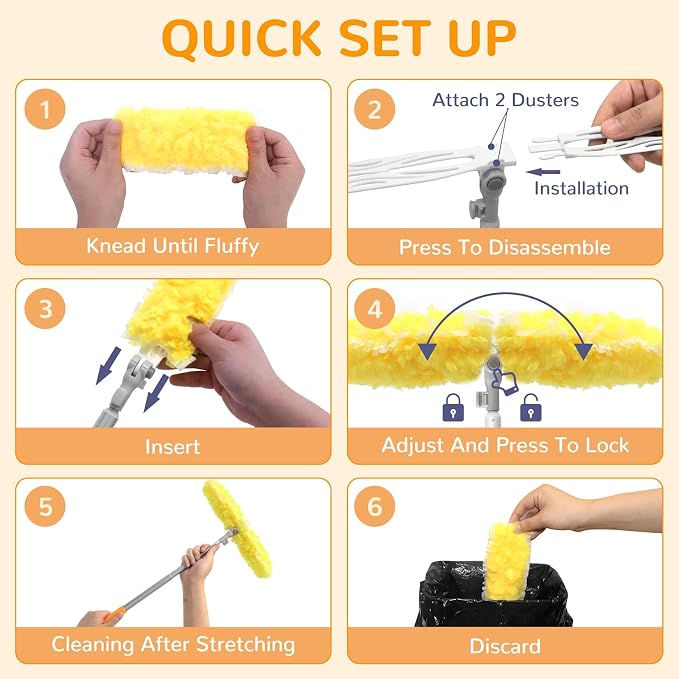 QUICK SET UP

1

Knead Until Fluffy

2

Attach 2 Dusters

Installation

Press To Disassemble

3

Insert

4

Adjust And Press To Lock

5

Cleaning After Stretching

6

Discard