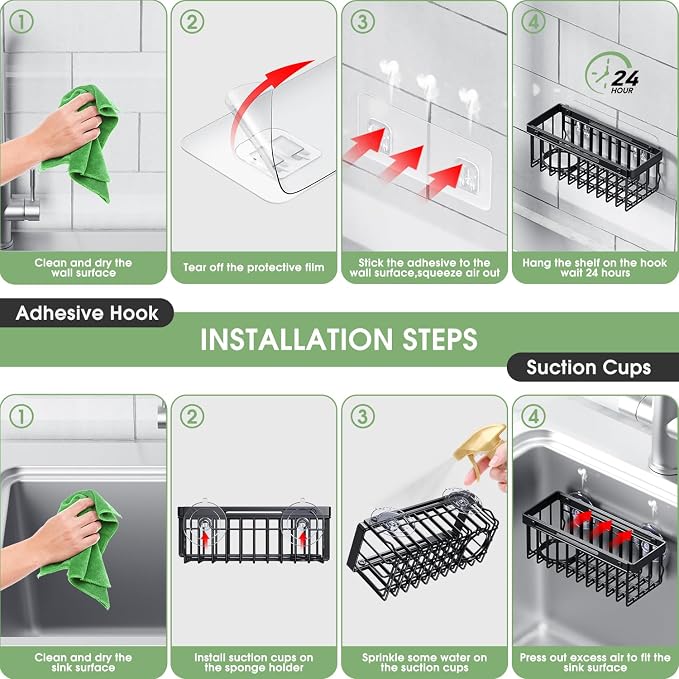 ①

Clean and dry the wall surface

②

Tear off the protective film

③

Stick the adhesive to the wall surface,squeeze air out

④

24 HOUR

Hang the shelf on the hook wait 24 hours

Adhesive Hook

INSTALLATION STEPS

Suction Cups

①

Clean and dry the sink surface

②

Install suction cups on the sponge holder

③

Sprinkle some water on the suction cups

④

Press out excess air to fit the sink surface