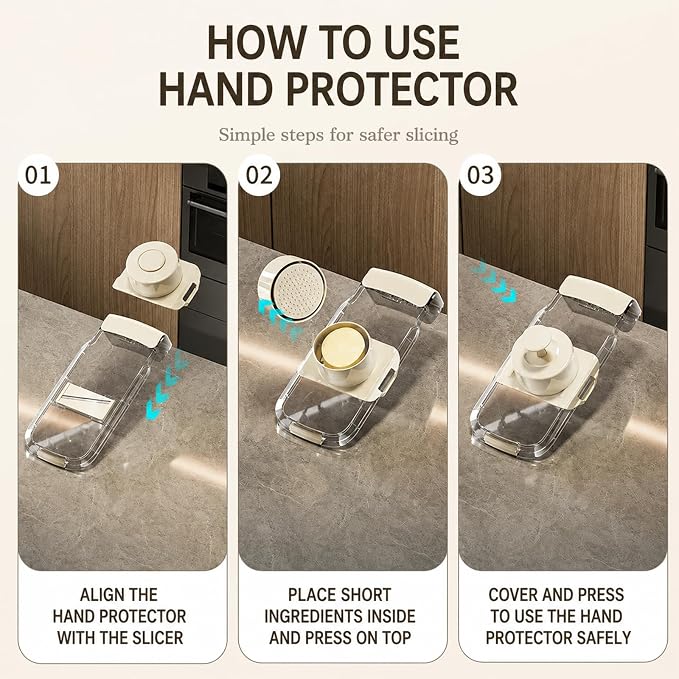 HOW TO USE
HAND PROTECTOR

Simple steps for safer slicing

01

ALIGN THE HAND PROTECTOR WITH THE SLICER

02

PLACE SHORT INGREDIENTS INSIDE AND PRESS ON TOP

03

COVER AND PRESS TO USE THE HAND PROTECTOR SAFELY