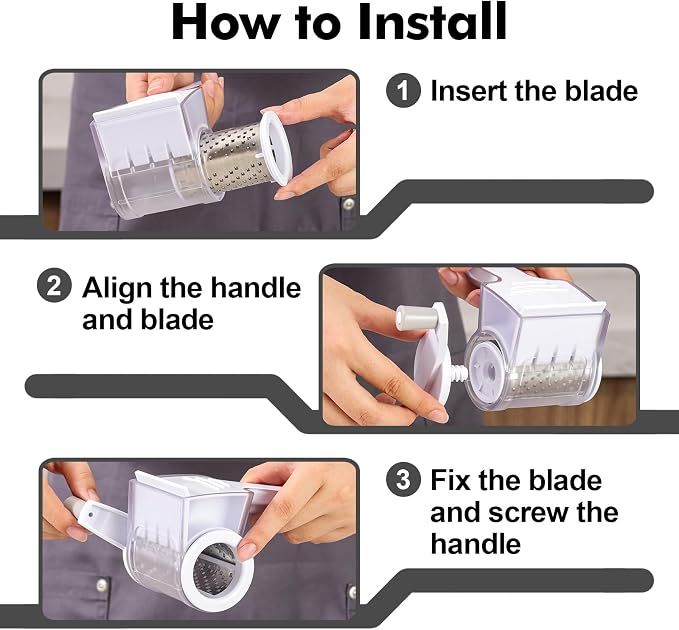 How to Install

1 Insert the blade

2 Align the handle and blade

3 Fix the blade and screw the handle