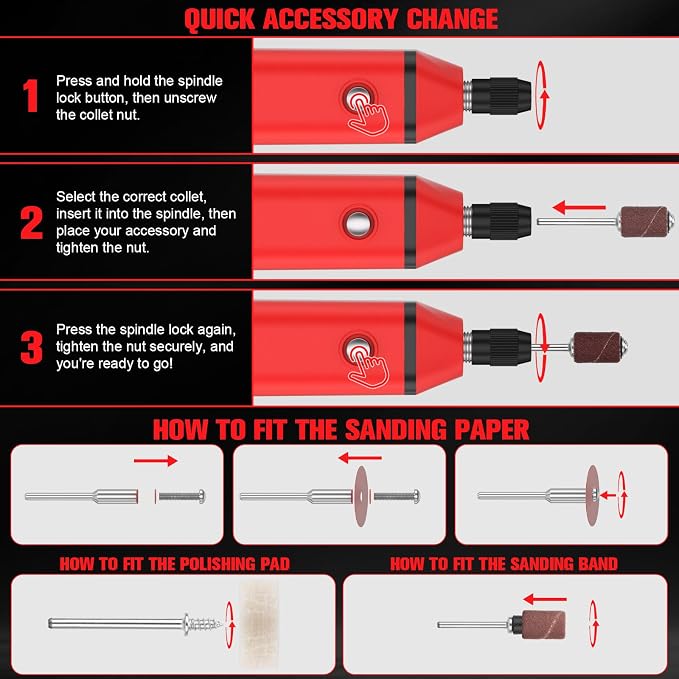 QUICK ACCESSORY CHANGE

1 Press and hold the spindle lock button, then unscrew the collet nut.

2 Select the correct collet, insert it into the spindle, then place your accessory and tighten the nut.

3 Press the spindle lock again, tighten the nut securely, and you're ready to go!

HOW TO FIT THE SANDING PAPER

HOW TO FIT THE POLISHING PAD

HOW TO FIT THE SANDING BAND