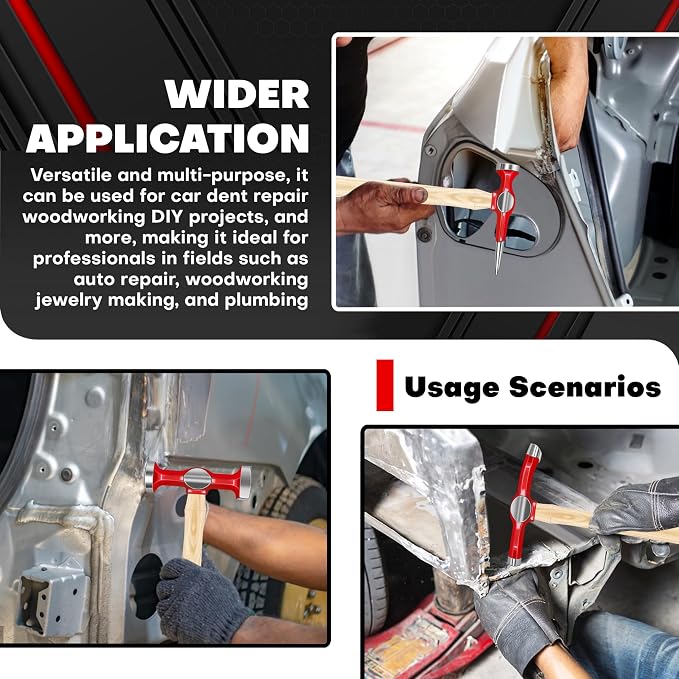 WIDER APPLICATION

Versatile and multi-purpose, it can be used for car dent repair woodworking DIY projects, and more, making it ideal for professionals in fields such as auto repair, woodworking jewelry making, and plumbing

Usage Scenarios