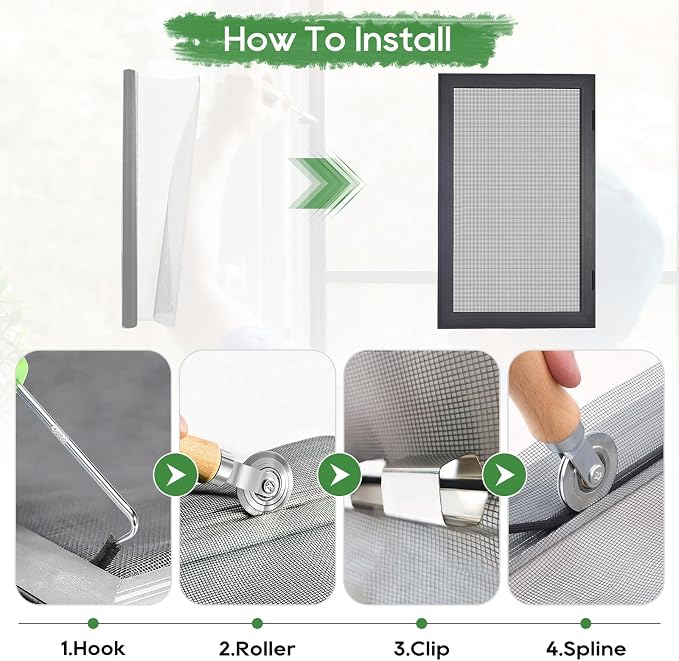 How To Install

1.Hook

2.Roller

3.Clip

4.Spline