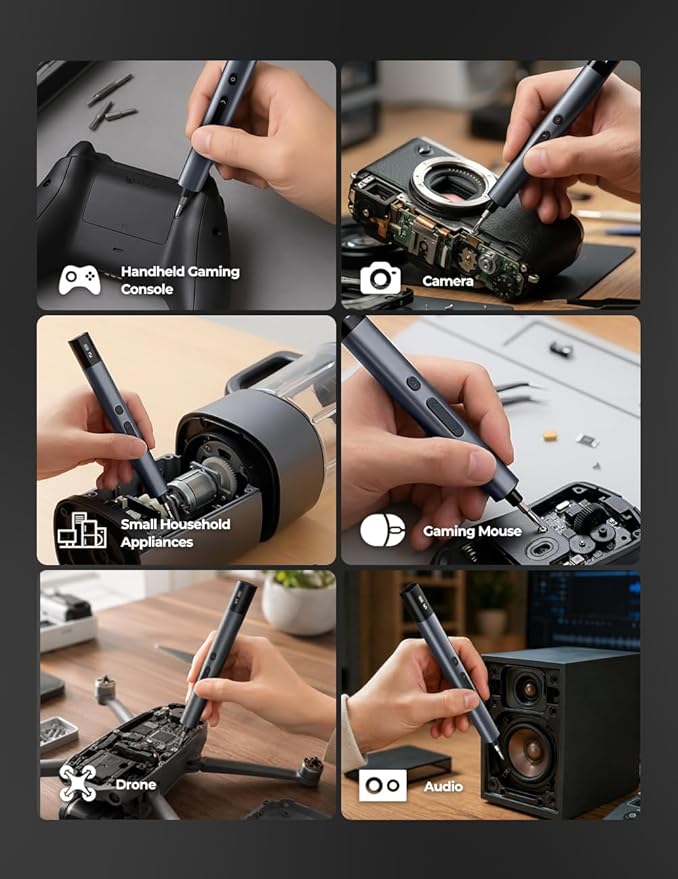 Handheld Gaming Console

Camera

Small Household Appliances

Gaming Mouse

Drone

Audio