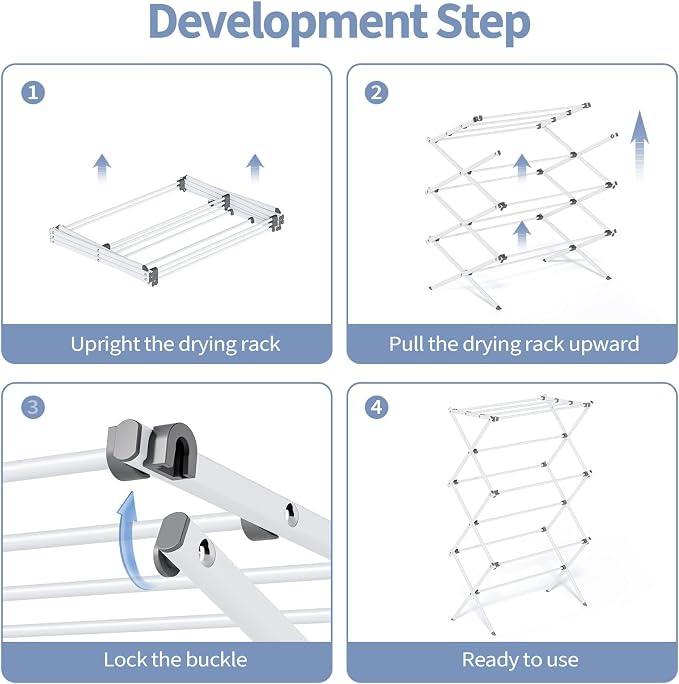 Development Step

1

Upright the drying rack

2

Pull the drying rack upward

3

Lock the buckle

4

Ready to use