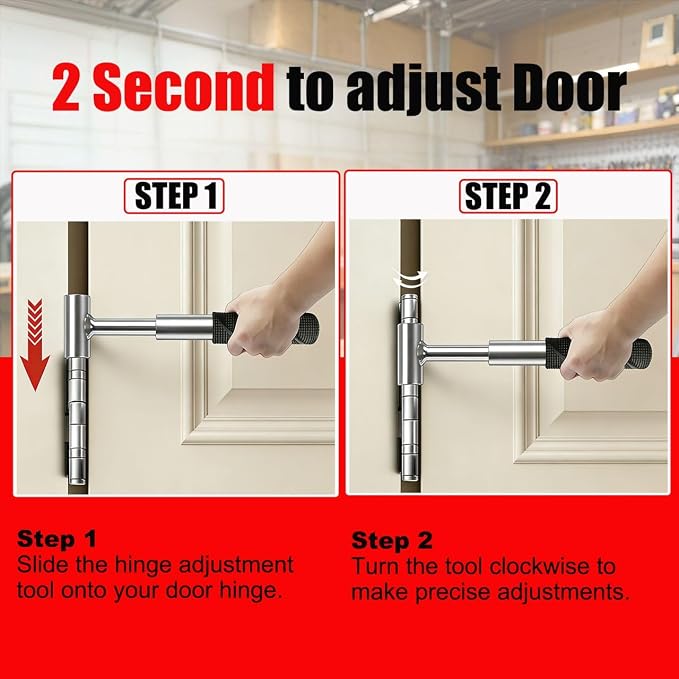 2 Second to adjust Door

STEP 1

STEP 2

Step 1
Slide the hinge adjustment tool onto your door hinge.

Step 2
Turn the tool clockwise to make precise adjustments.