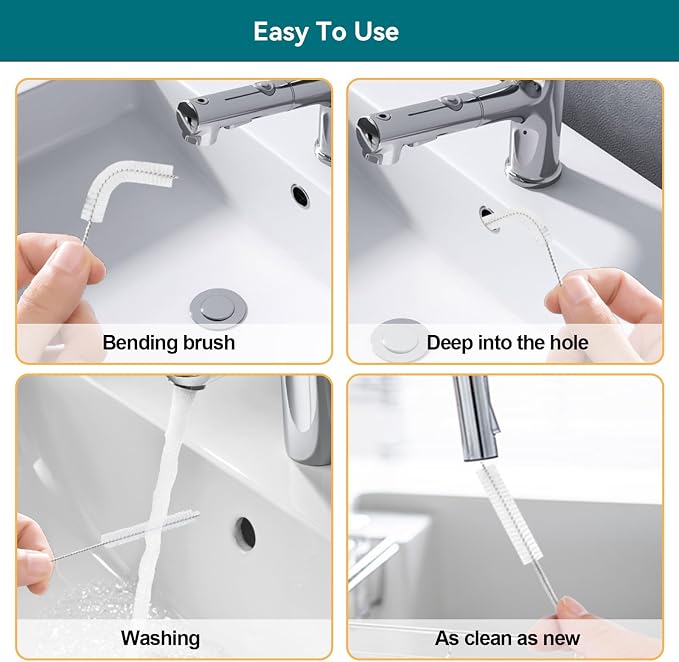 Easy To Use

Bending brush

Deep into the hole

Washing

As clean as new