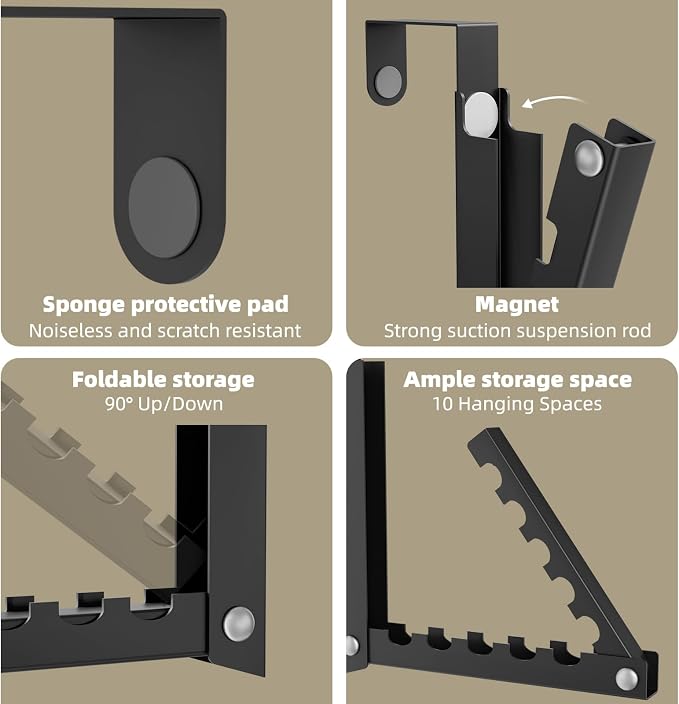 Sponge protective pad
Noiseless and scratch resistant

Magnet
Strong suction suspension rod

Foldable storage
90° Up/Down

Ample storage space
10 Hanging Spaces