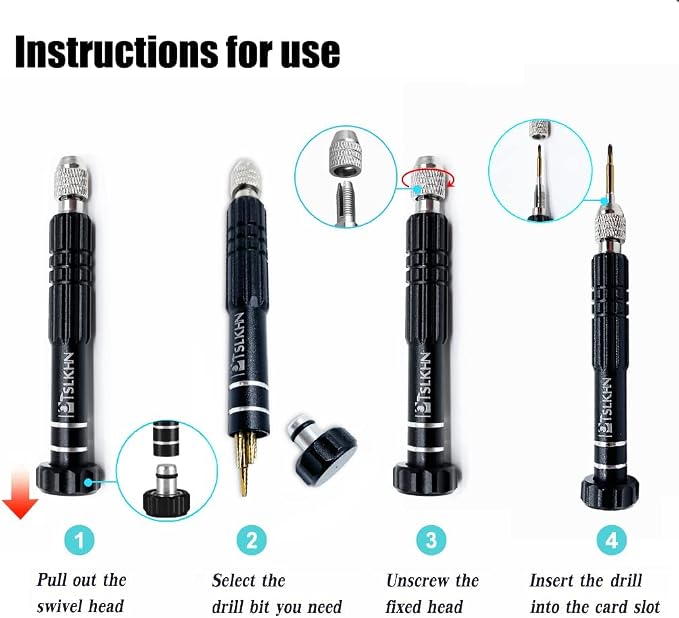 Instructions for use

TSLKHN

TSLKHN

TSLKHN

TSLKHN

1
Pull out the swivel head

2
Select the drill bit you need

3
Unscrew the fixed head

4
Insert the drill into the card slot