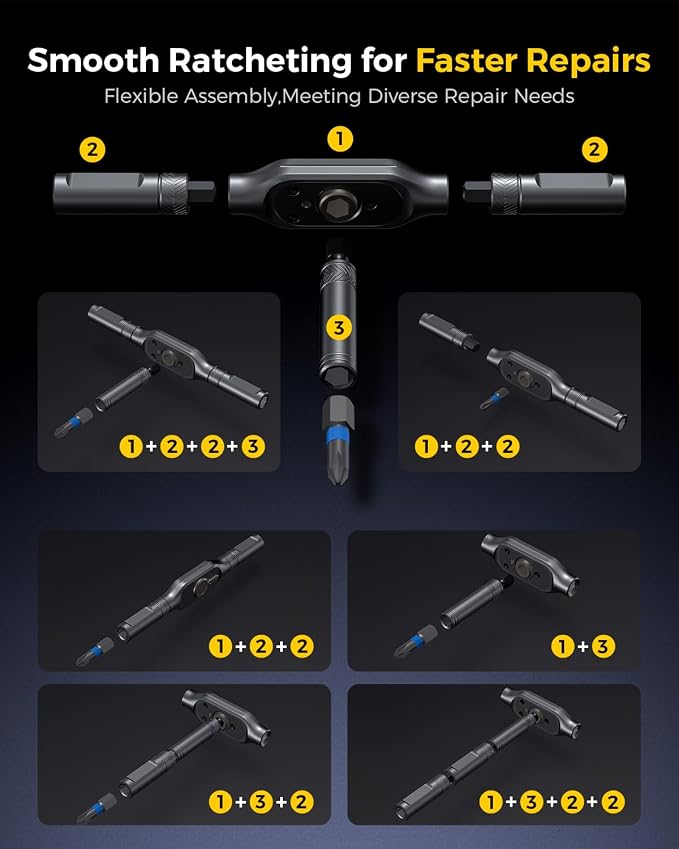 Smooth Ratcheting for Faster Repairs
Flexible Assembly,Meeting Diverse Repair Needs

2
1
2

3

1+2+2+3

1+2+2

1+2+2

1+3

1+3+2

1+3+2+2