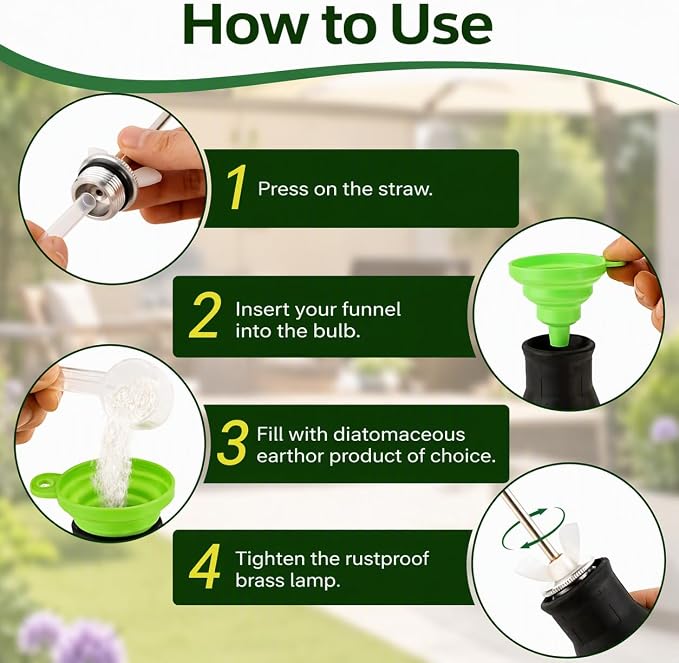 How to Use

1 Press on the straw.

2 Insert your funnel into the bulb.

3 Fill with diatomaceous earthor product of choice.

4 Tighten the rustproof brass lamp.