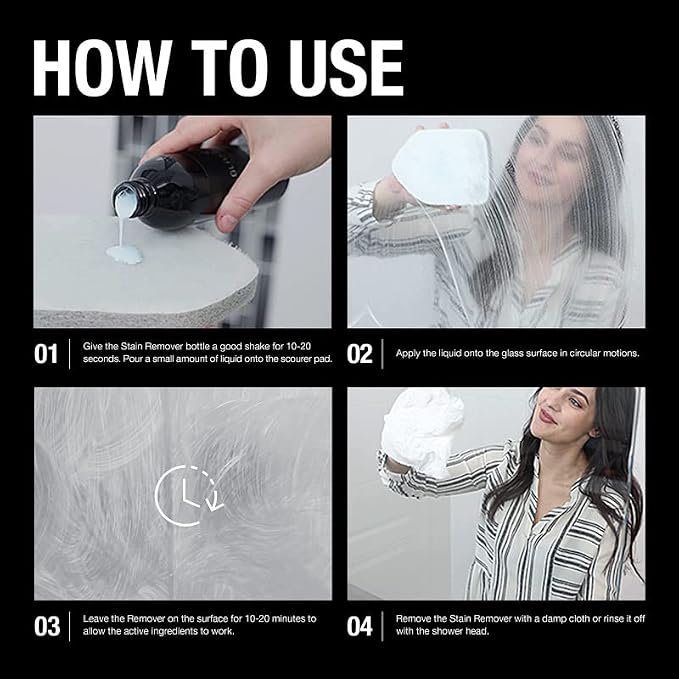 HOW TO USE

01 Give the Stain Remover bottle a good shake for 10-20 seconds. Pour a small amount of liquid onto the scourer pad.

02 Apply the liquid onto the glass surface in circular motions.

03 Leave the Remover on the surface for 10-20 minutes to allow the active ingredients to work.

04 Remove the Stain Remover with a damp cloth or rinse it off with the shower head.