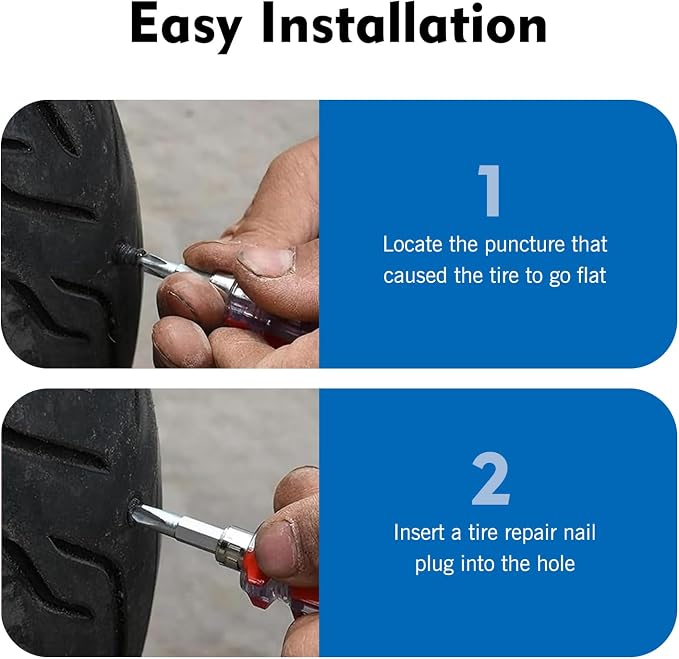 Easy Installation

1

Locate the puncture that caused the tire to go flat

2

Insert a tire repair nail plug into the hole