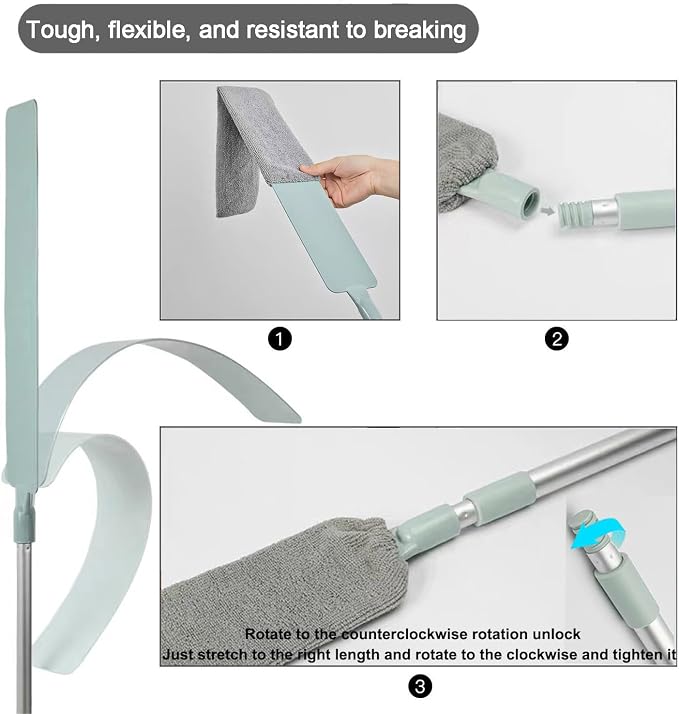 Tough, flexible, and resistant to breaking

1

2

Rotate to the counterclockwise rotation unlock
Just stretch to the right length and rotate to the clockwise and tighten it

3