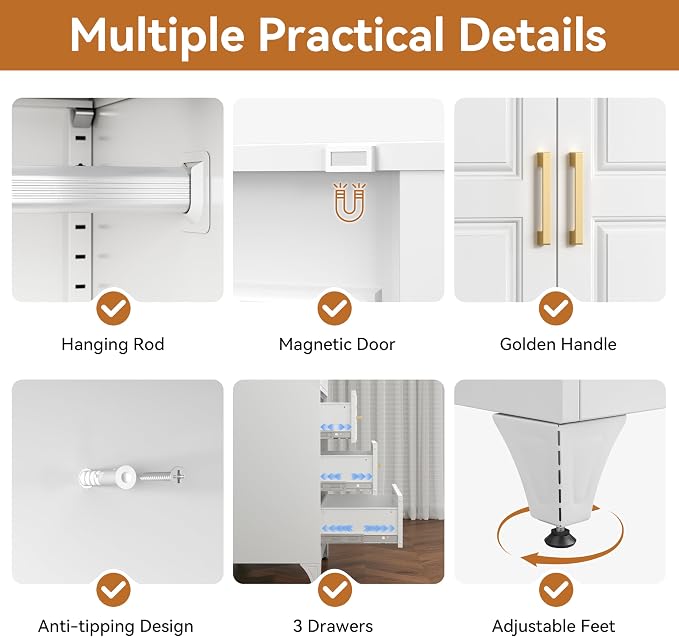 Multiple Practical Details

Hanging Rod

Magnetic Door

Golden Handle

Anti-tipping Design

3 Drawers

Adjustable Feet