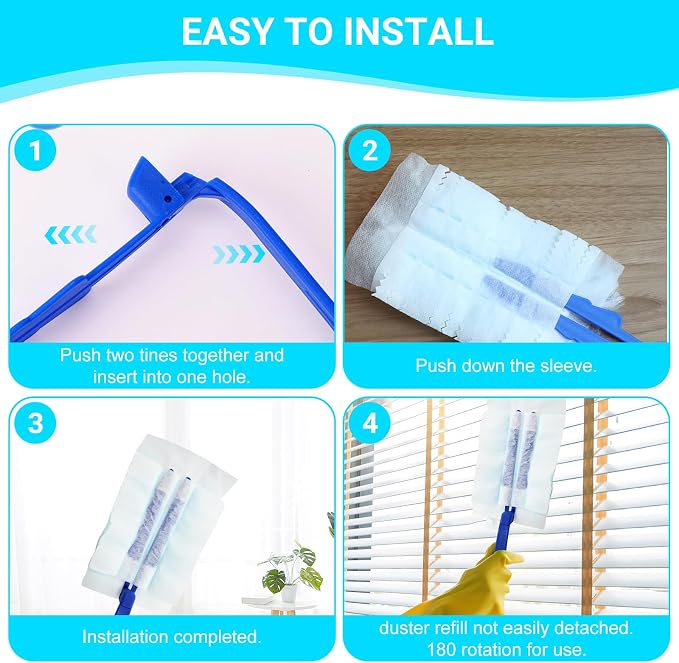 EASY TO INSTALL

1

Push two tines together and insert into one hole.

2

Push down the sleeve.

3

Installation completed.

4

duster refill not easily detached. 180 rotation for use.