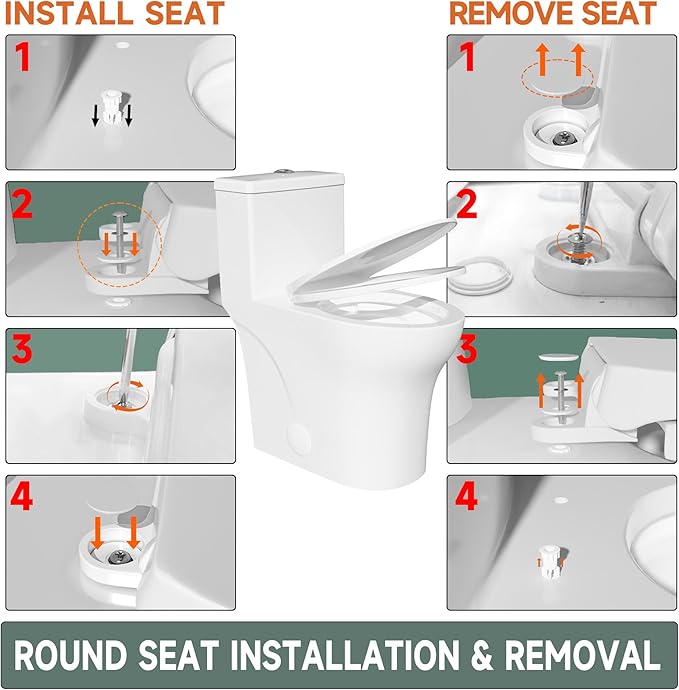 INSTALL SEAT

1

2

3

4

REMOVE SEAT

1

2

3

4

ROUND SEAT INSTALLATION & REMOVAL