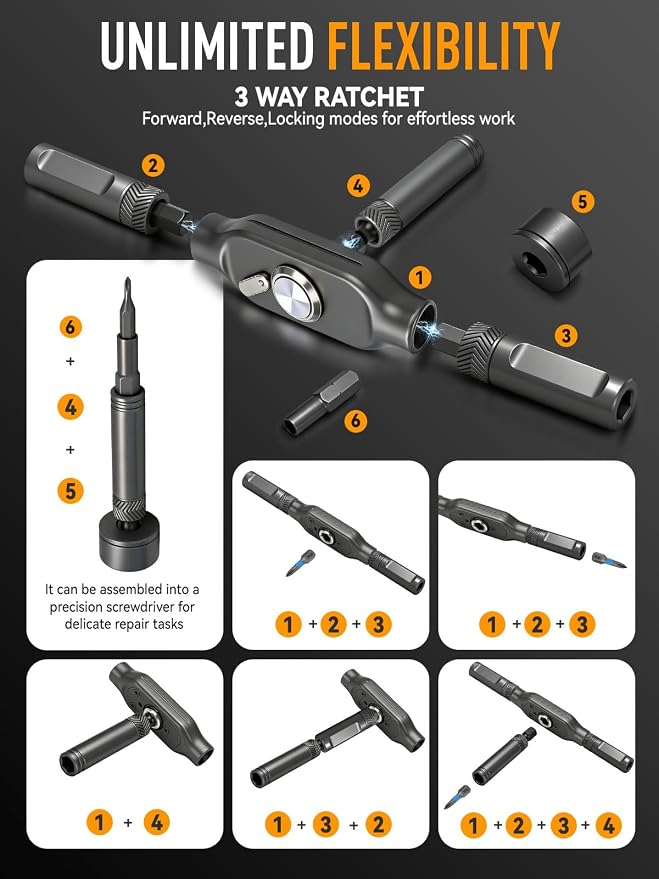 UNLIMITED FLEXIBILITY

3 WAY RATCHET

Forward,Reverse,Locking modes for effortless work

2

4

5

1

3

6

6
+
4
+
5

It can be assembled into a precision screwdriver for delicate repair tasks

1 + 2 + 3

1 + 2 + 3

1 + 4

1 + 3 + 2

1 + 2 + 3 + 4