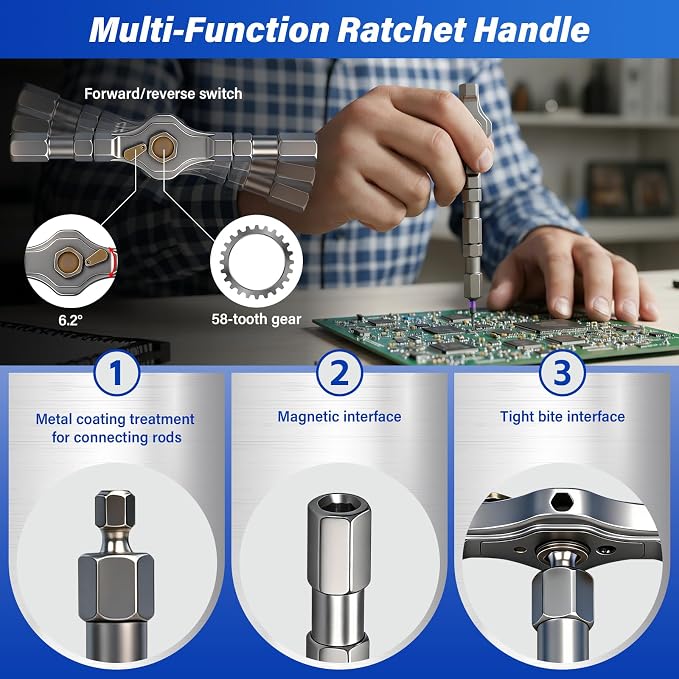 Multi-Function Ratchet Handle

Forward/reverse switch

6.2°

58-tooth gear

1

Metal coating treatment for connecting rods

2

Magnetic interface

3

Tight bite interface