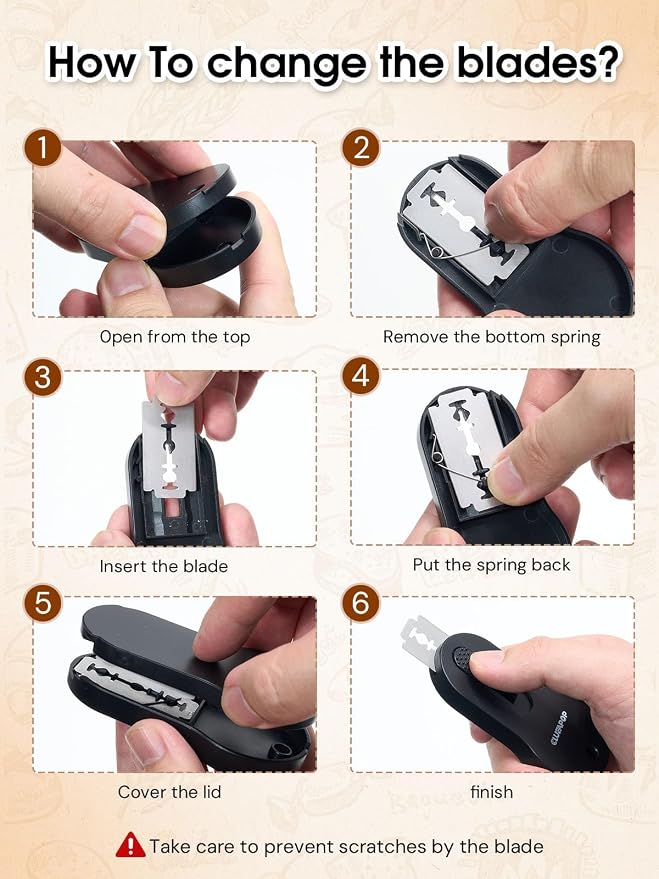 How To change the blades?

1

Open from the top

2

Remove the bottom spring

3

Insert the blade

4

Put the spring back

5

Cover the lid

6

finish

Take care to prevent scratches by the blade