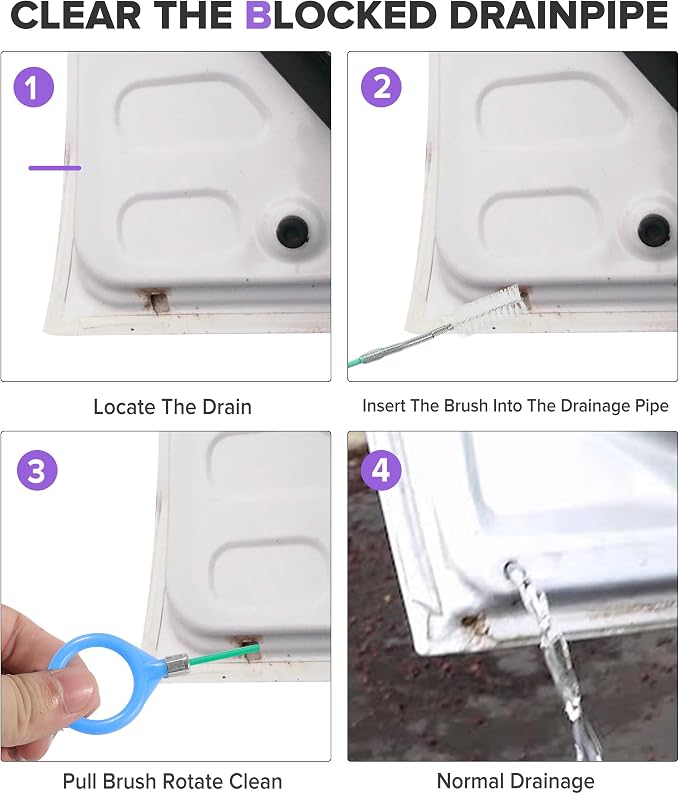 CLEAR THE BLOCKED DRAINPIPE

1

Locate The Drain

2

Insert The Brush Into The Drainage Pipe

3

Pull Brush Rotate Clean

4

Normal Drainage