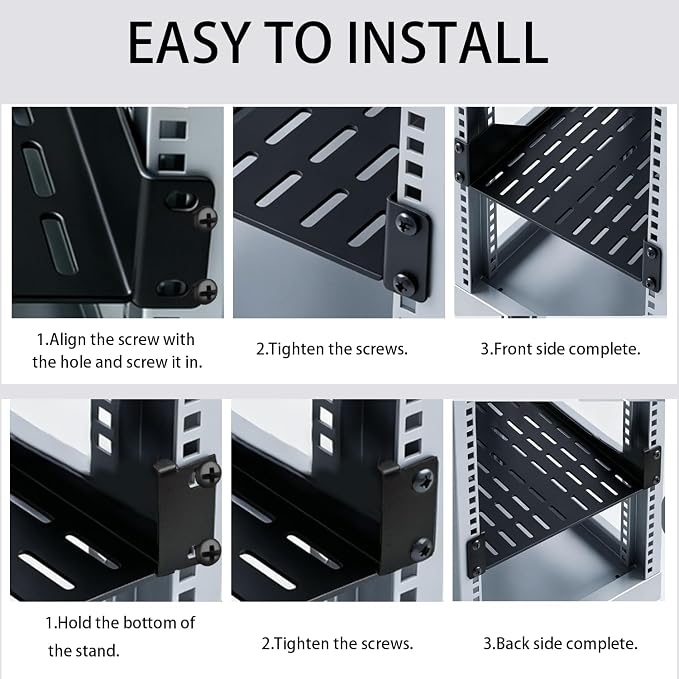 EASY TO INSTALL

1.Align the screw with the hole and screw it in.

2.Tighten the screws.

3.Front side complete.

1.Hold the bottom of the stand.

2.Tighten the screws.

3.Back side complete.