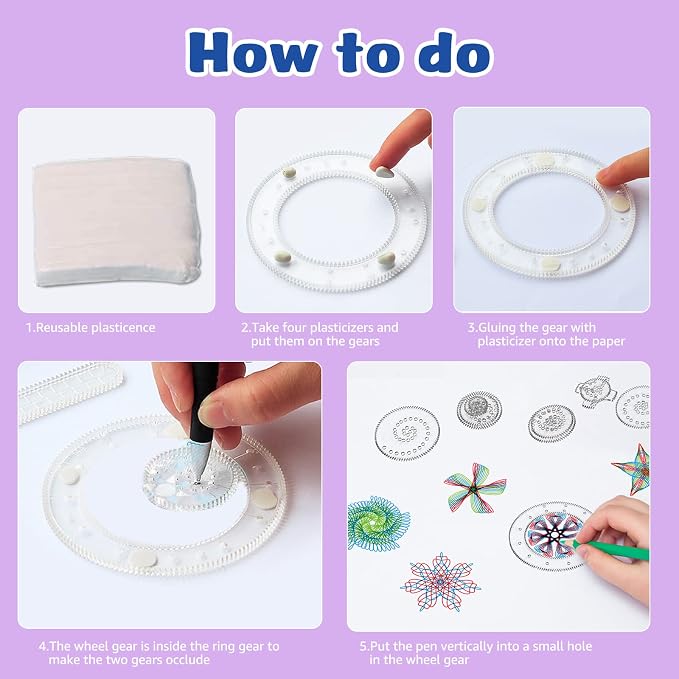 How to do

1.Reusable plasticence

2.Take four plasticizers and put them on the gears

3.Gluing the gear with plasticizer onto the paper

4.The wheel gear is inside the ring gear to make the two gears occlude

5.Put the pen vertically into a small hole in the wheel gear