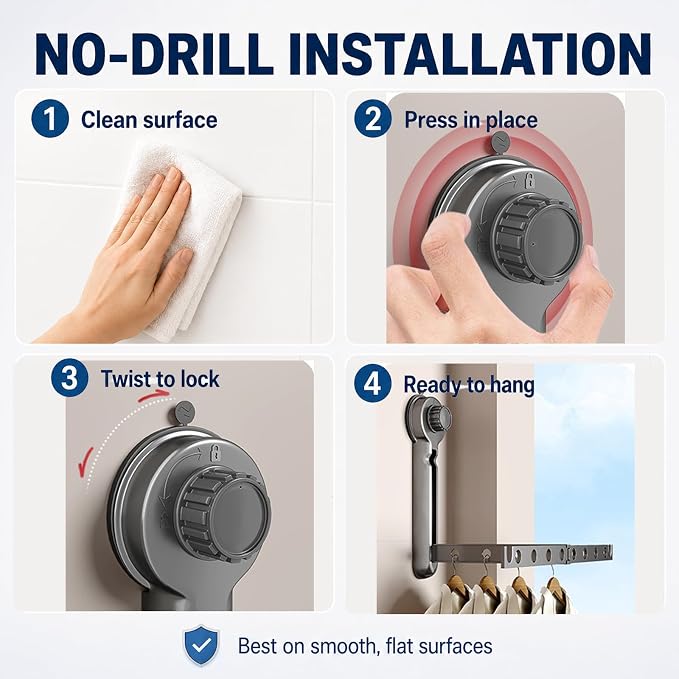 NO-DRILL INSTALLATION

1 Clean surface

2 Press in place

3 Twist to lock

4 Ready to hang

Best on smooth, flat surfaces