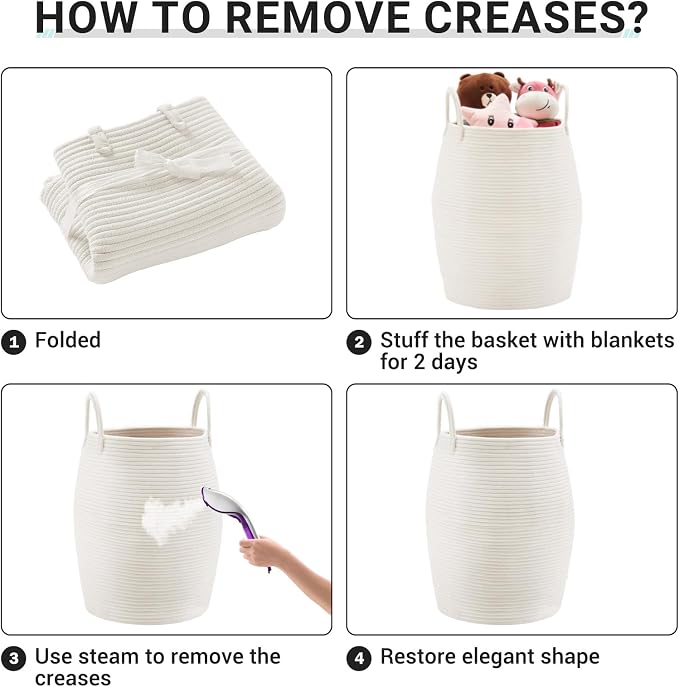 HOW TO REMOVE CREASES?

1 Folded

2 Stuff the basket with blankets for 2 days

3 Use steam to remove the creases

4 Restore elegant shape