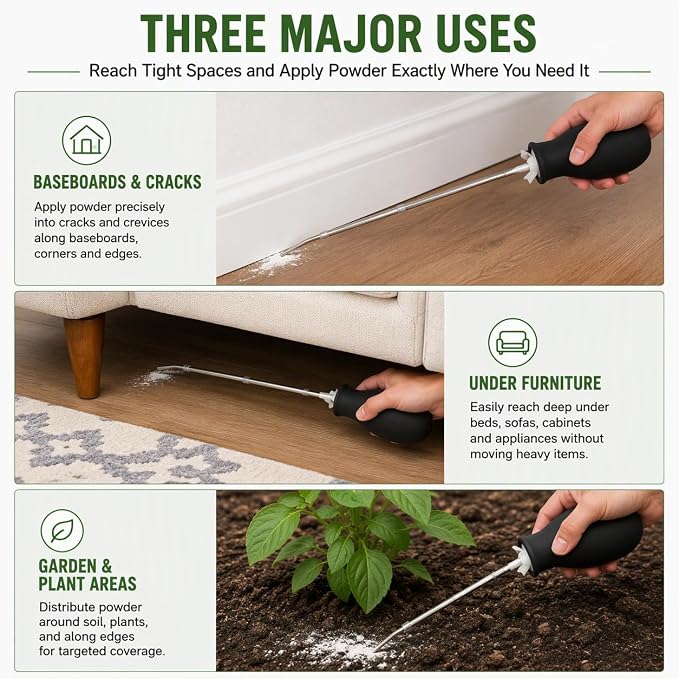 THREE MAJOR USES

Reach Tight Spaces and Apply Powder Exactly Where You Need It

BASEBOARDS & CRACKS

Apply powder precisely into cracks and crevices along baseboards, corners and edges.

UNDER FURNITURE

Easily reach deep under beds, sofas, cabinets and appliances without moving heavy items.

GARDEN & PLANT AREAS

Distribute powder around soil, plants, and along edges for targeted coverage.