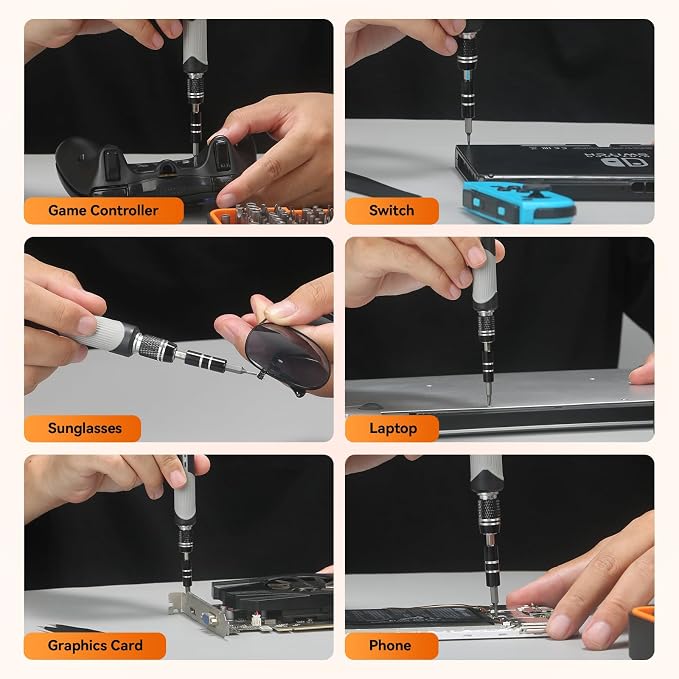 Game Controller

Switch

Sunglasses

Laptop

Graphics Card

Phone