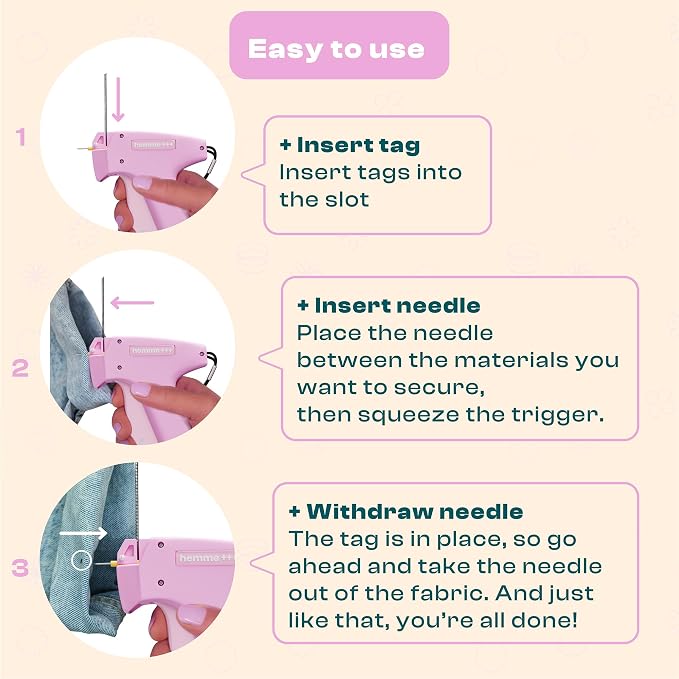 Easy to use

1

hemme+++

+ Insert tag
Insert tags into the slot

2

hemme+++

+ Insert needle
Place the needle between the materials you want to secure, then squeeze the trigger.

3

hemme+++

+ Withdraw needle
The tag is in place, so go ahead and take the needle out of the fabric. And just like that, you're all done!