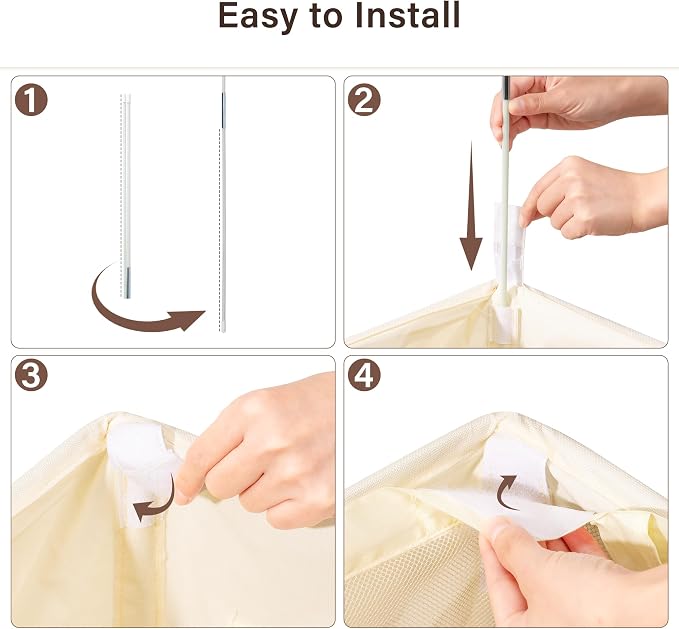 Easy to Install

1

2

3

4