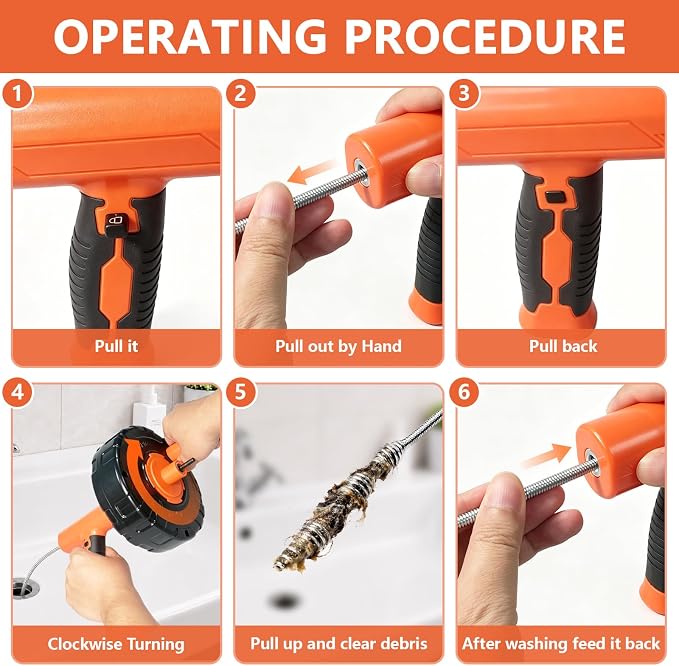 OPERATING PROCEDURE

1

Pull it

2

Pull out by Hand

3

Pull back

4

Clockwise Turning

5

Pull up and clear debris

6

After washing feed it back