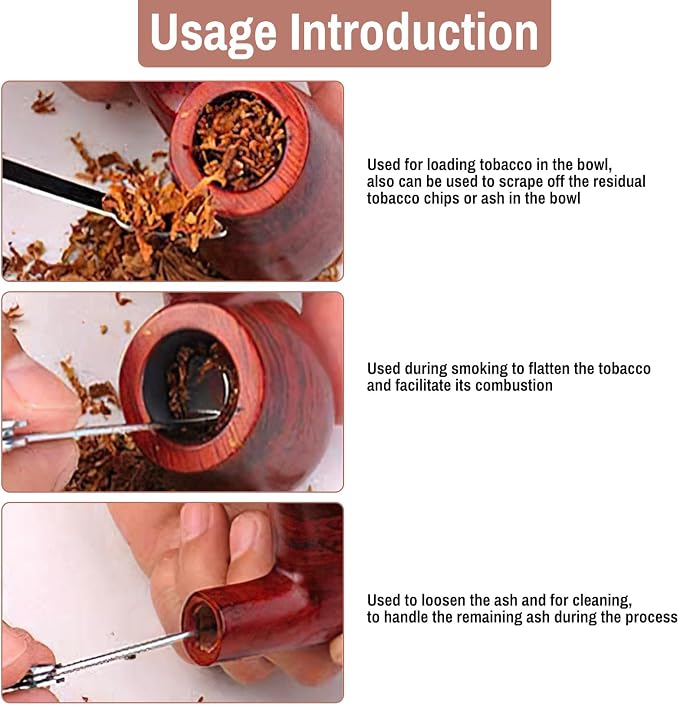 Usage Introduction

Used for loading tobacco in the bowl, also can be used to scrape off the residual tobacco chips or ash in the bowl

Used during smoking to flatten the tobacco and facilitate its combustion

Used to loosen the ash and for cleaning, to handle the remaining ash during the process