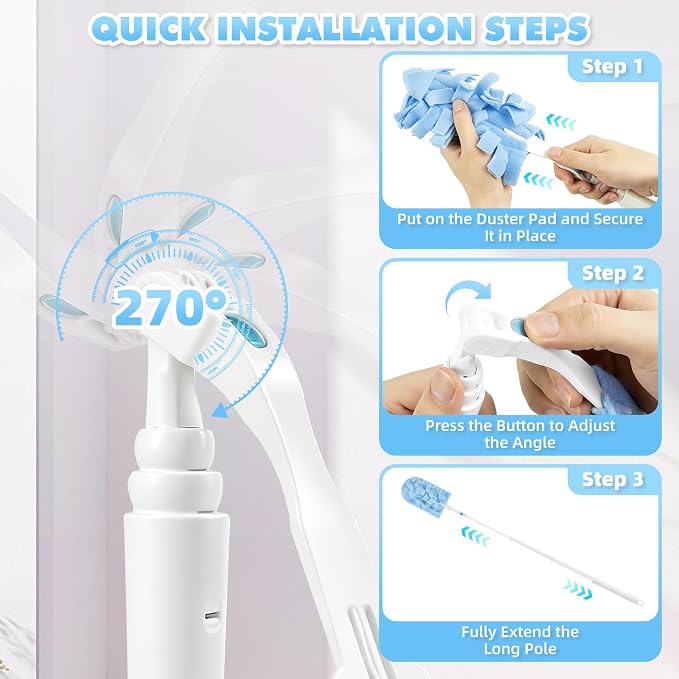 QUICK INSTALLATION STEPS

270°

Step 1

Put on the Duster Pad and Secure It in Place

Step 2

Press the Button to Adjust the Angle

Step 3

Fully Extend the Long Pole