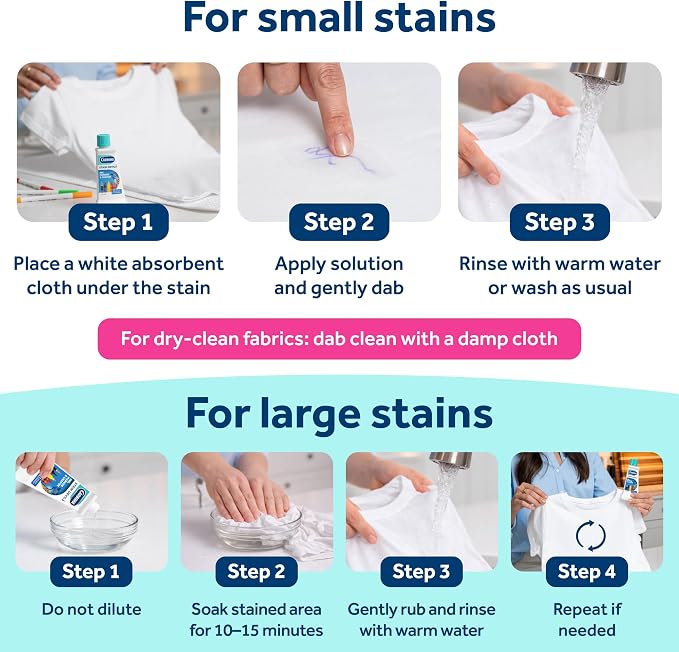 For small stains

Step 1
Place a white absorbent cloth under the stain

Step 2
Apply solution and gently dab

Step 3
Rinse with warm water or wash as usual

For dry-clean fabrics: dab clean with a damp cloth

For large stains

Step 1
Do not dilute

Step 2
Soak stained area for 10–15 minutes

Step 3
Gently rub and rinse with warm water

Step 4
Repeat if needed