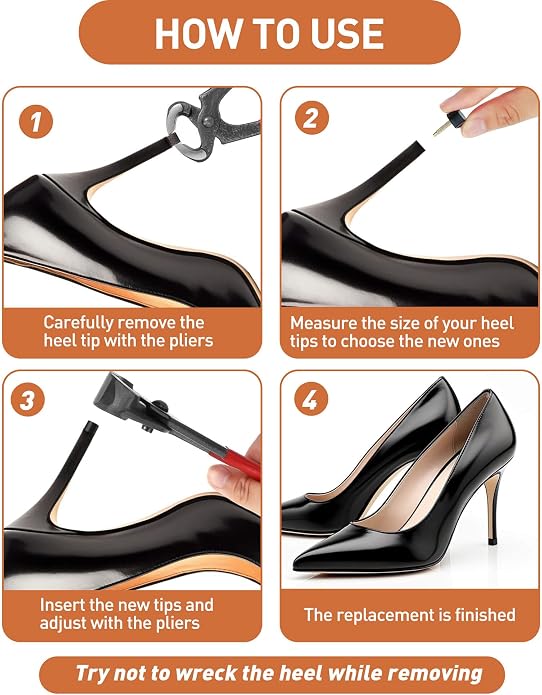 HOW TO USE

1

Carefully remove the heel tip with the pliers

2

Measure the size of your heel tips to choose the new ones

3

Insert the new tips and adjust with the pliers

4

The replacement is finished

Try not to wreck the heel while removing