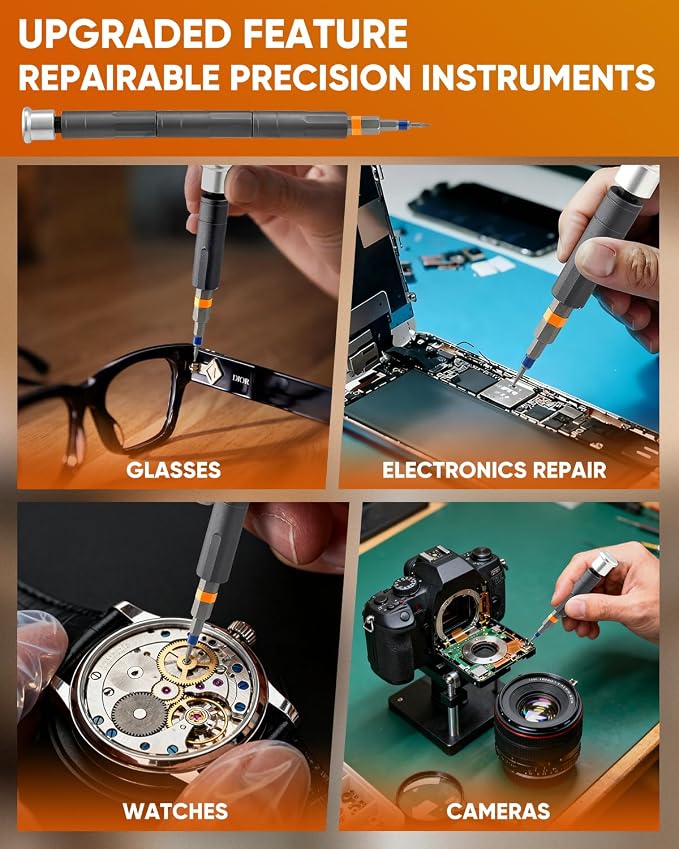 UPGRADED FEATURE
REPAIRABLE PRECISION INSTRUMENTS

DIOR

GLASSES

ELECTRONICS REPAIR

WATCHES

CAMERAS