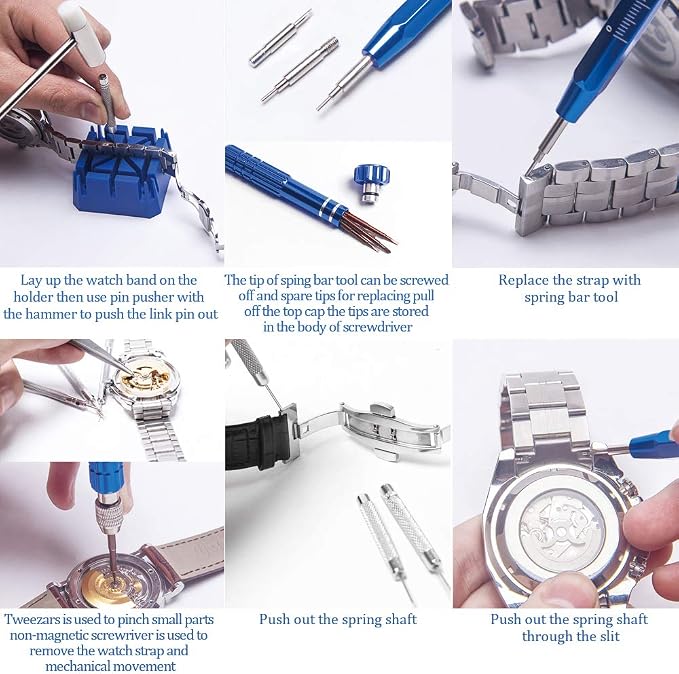 Lay up the watch band on the holder then use pin pusher with the hammer to push the link pin out

The tip of sping bar tool can be screwed off and spare tips for replacing pull off the top cap the tips are stored in the body of screwdriver

Replace the strap with spring bar tool

Tweezars is used to pinch small parts non-magnetic screwriver is used to remove the watch strap and mechanical movement

Push out the spring shaft

Push out the spring shaft through the slit