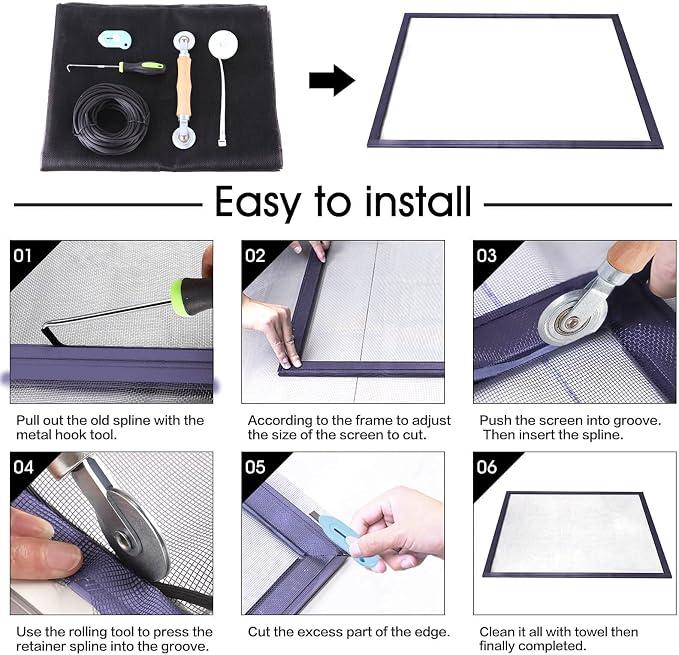 Easy to install

01

Pull out the old spline with the metal hook tool.

02

According to the frame to adjust the size of the screen to cut.

03

Push the screen into groove. Then insert the spline.

04

Use the rolling tool to press the retainer spline into the groove.

05

Cut the excess part of the edge.

06

Clean it all with towel then finally completed.