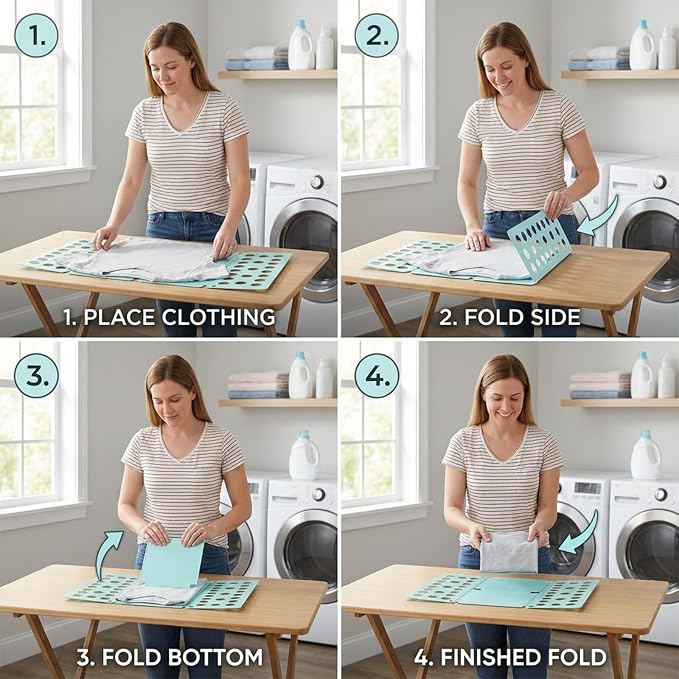 1.

1. PLACE CLOTHING

2.

2. FOLD SIDE

3.

3. FOLD BOTTOM

4.

4. FINISHED FOLD