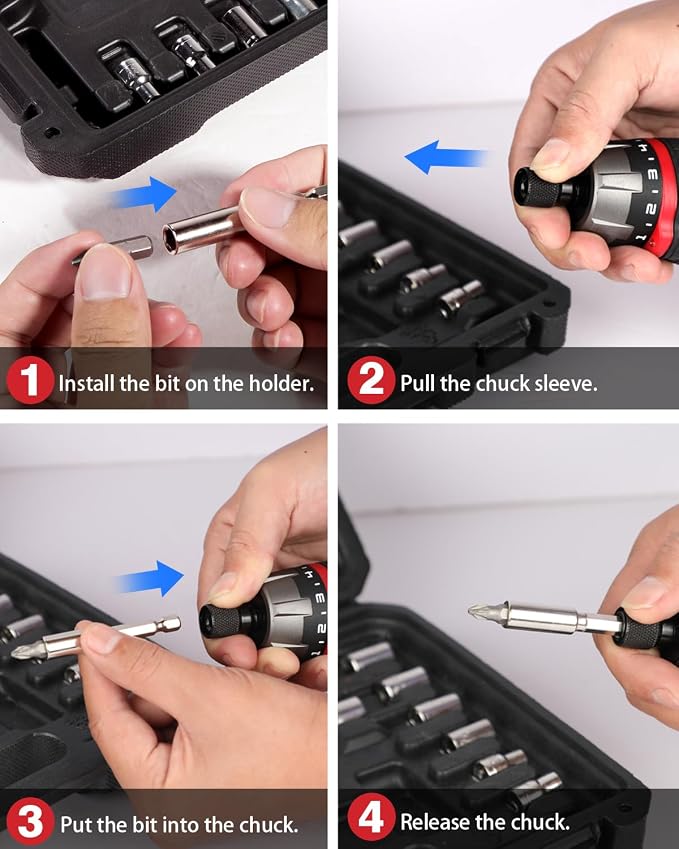 1 Install the bit on the holder.

2 Pull the chuck sleeve.

3 Put the bit into the chuck.

4 Release the chuck.