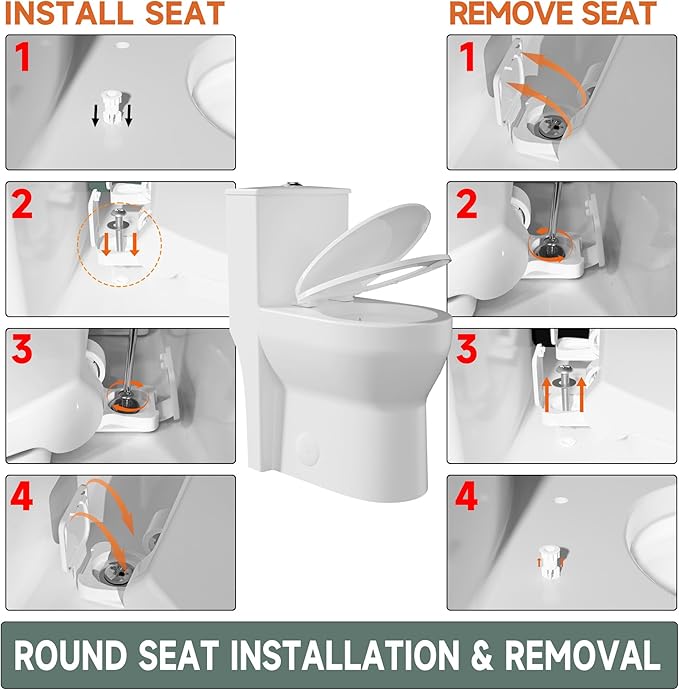 INSTALL SEAT

1

2

3

4

REMOVE SEAT

1

2

3

4

ROUND SEAT INSTALLATION & REMOVAL