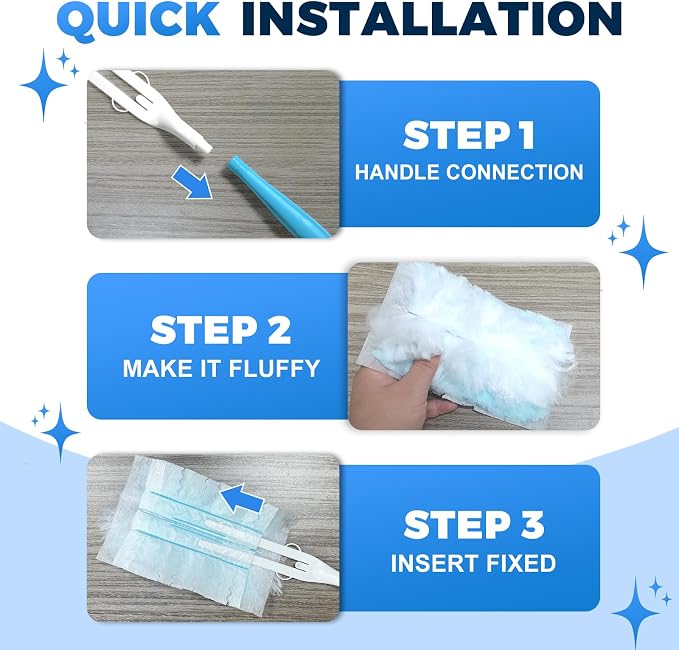 QUICK INSTALLATION

STEP 1
HANDLE CONNECTION

STEP 2
MAKE IT FLUFFY

STEP 3
INSERT FIXED