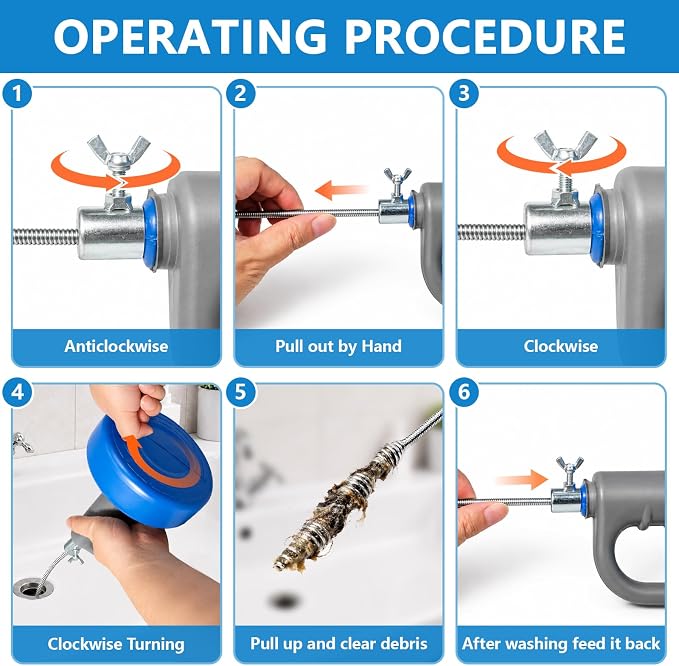 OPERATING PROCEDURE

1

Anticlockwise

2

Pull out by Hand

3

Clockwise

4

Clockwise Turning

5

Pull up and clear debris

6

After washing feed it back